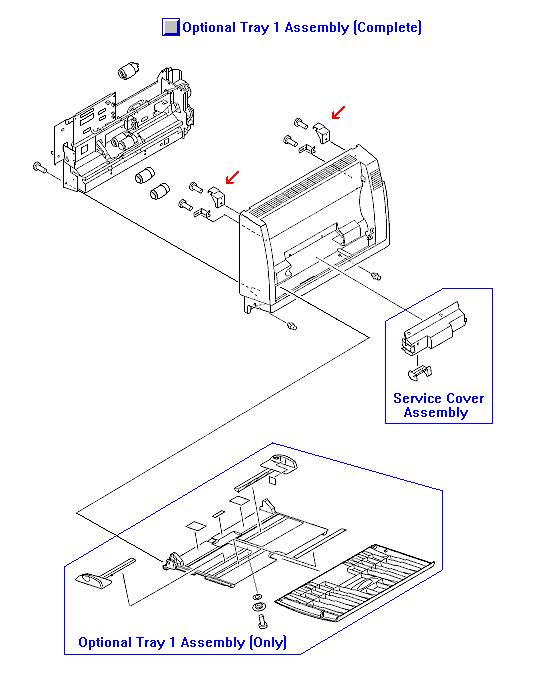 Optional Tray 1 Assembly (Complete)

Service Cover Assembly

Optional Tray 1 Assembly (Only)