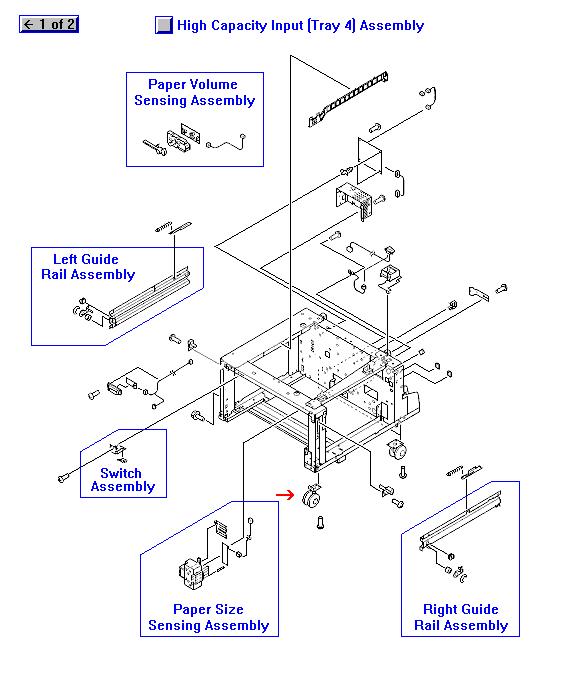 ← 1 of 2

High Capacity Input (Tray 4) Assembly

Paper Volume Sensing Assembly

Left Guide Rail Assembly

Switch Assembly

Paper Size Sensing Assembly

Right Guide Rail Assembly