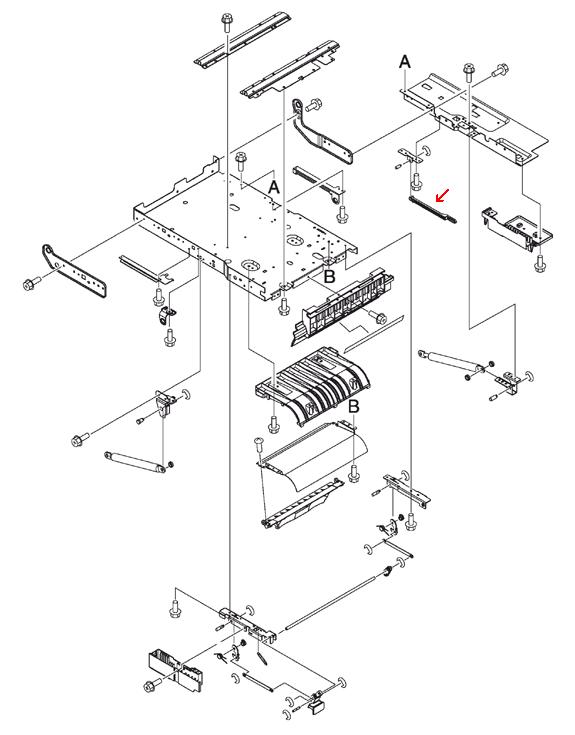 A
A
B
B