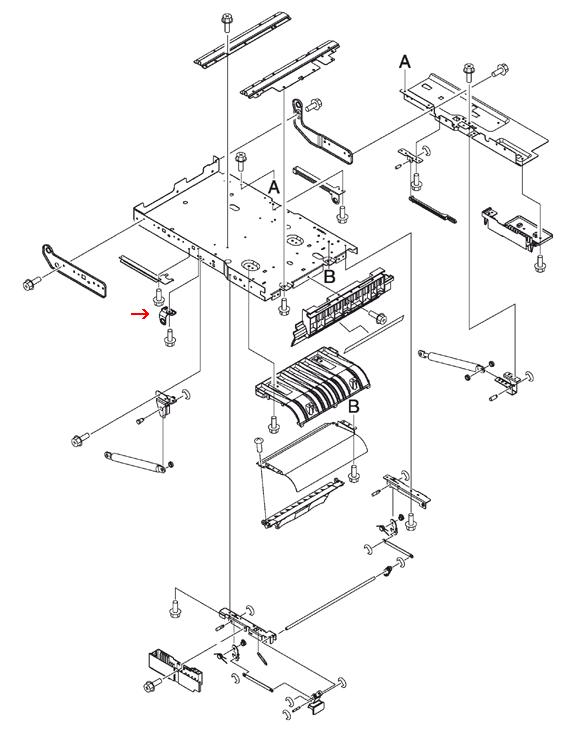 A

A

B

B