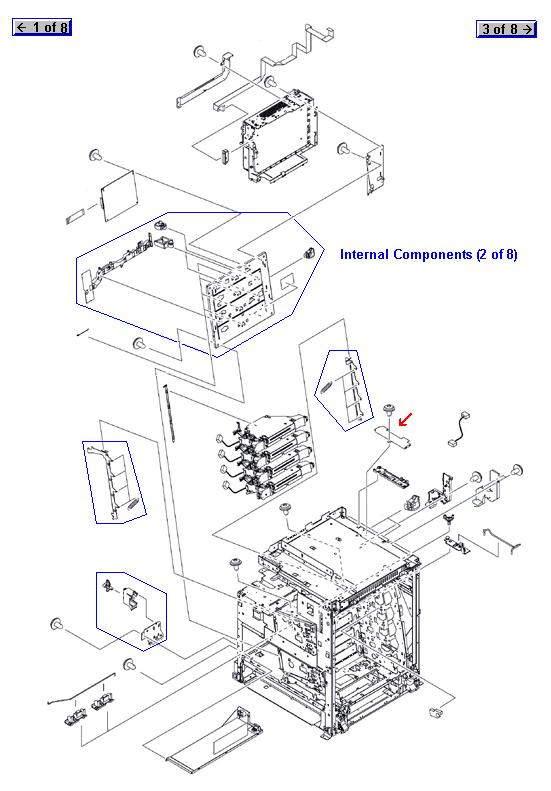 ← 1 of 8

3 of 8 →

Internal Components (2 of 8)