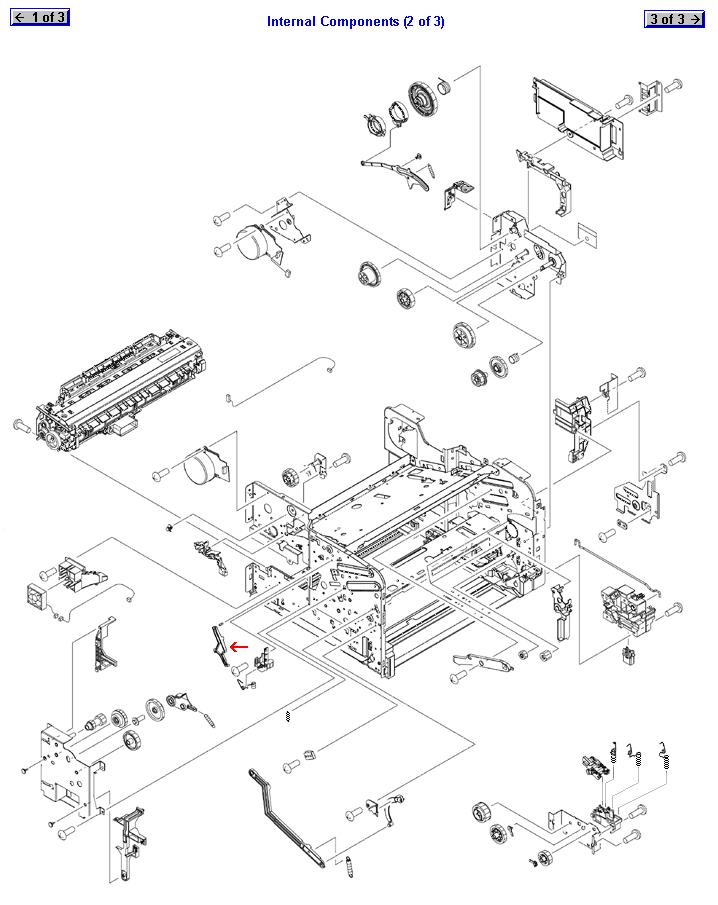 ← 1 of 3

Internal Components (2 of 3)

3 of 3 →