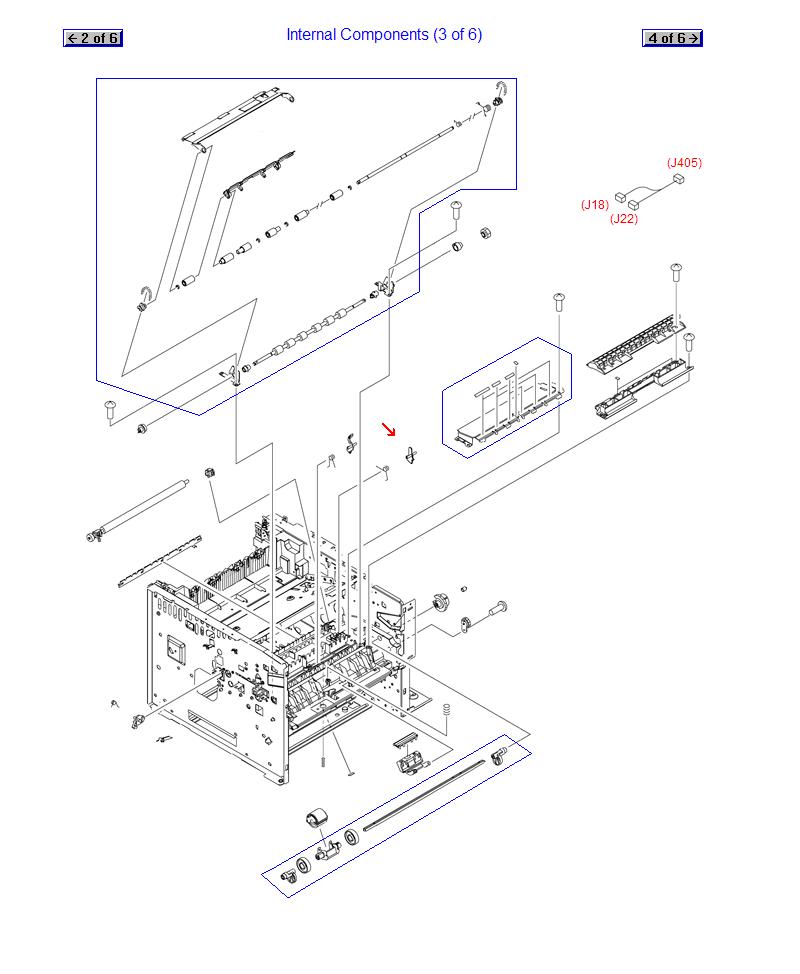 ← 2 of 6

Internal Components (3 of 6)

4 of 6 →

(J405)

(J18)

(J22)