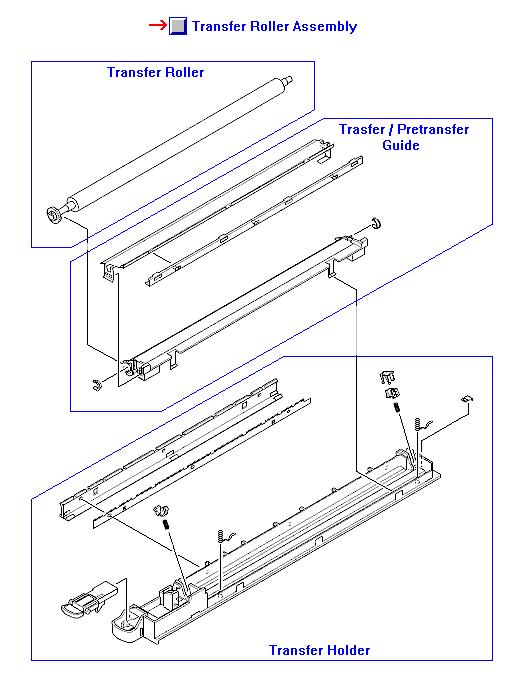 Transfer Roller Assembly

Transfer Roller

Trasfer / Pretransfer Guide

Transfer Holder