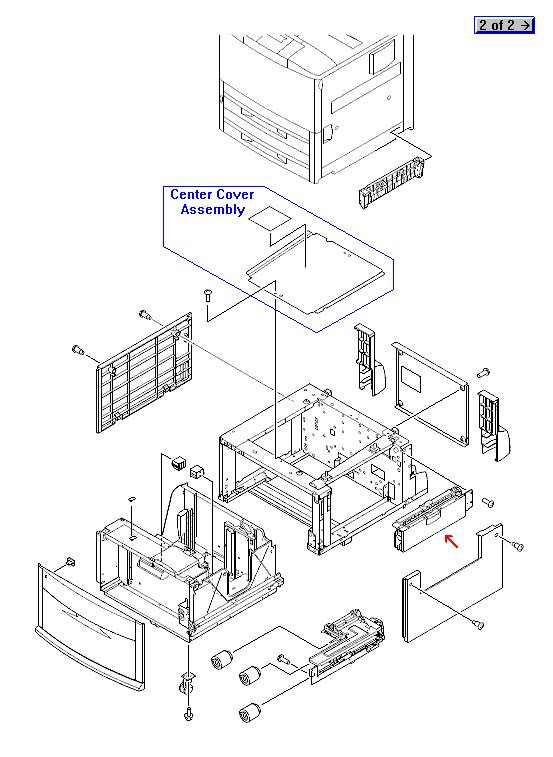 2 of 2 →

Center Cover Assembly