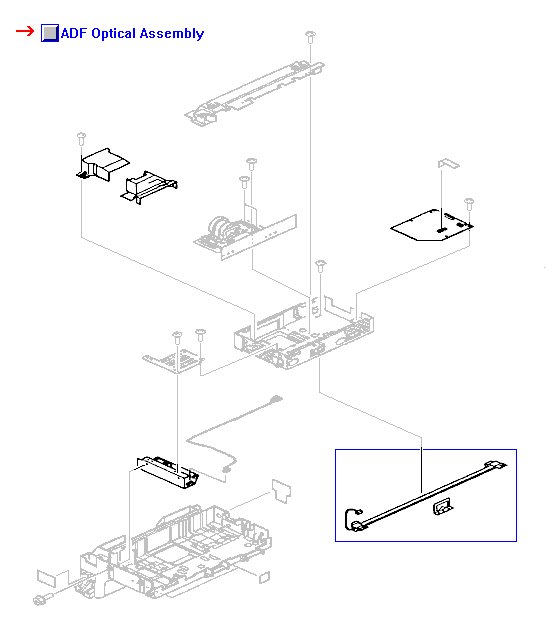 ADF Optical Assembly