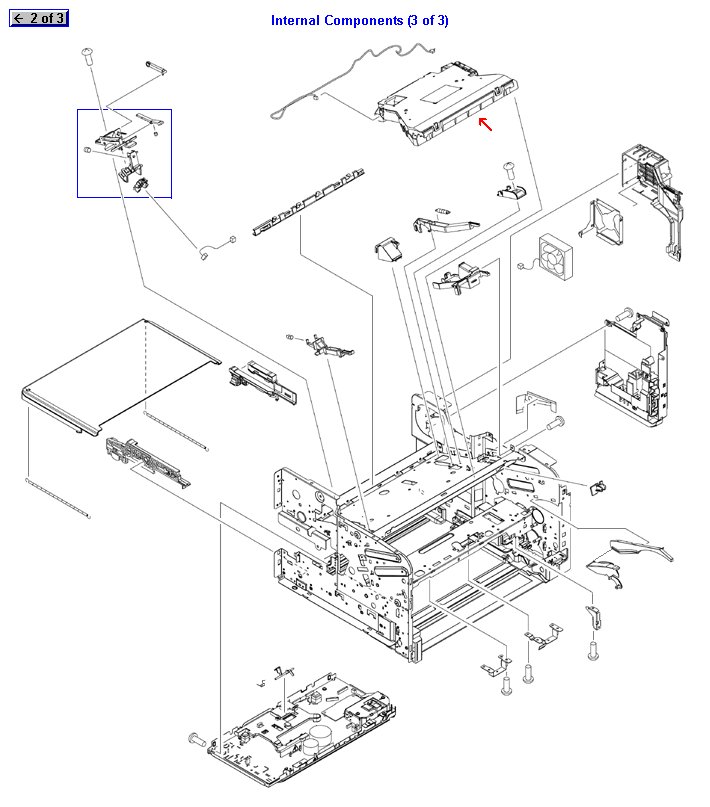 ← 2 of 3

Internal Components (3 of 3)