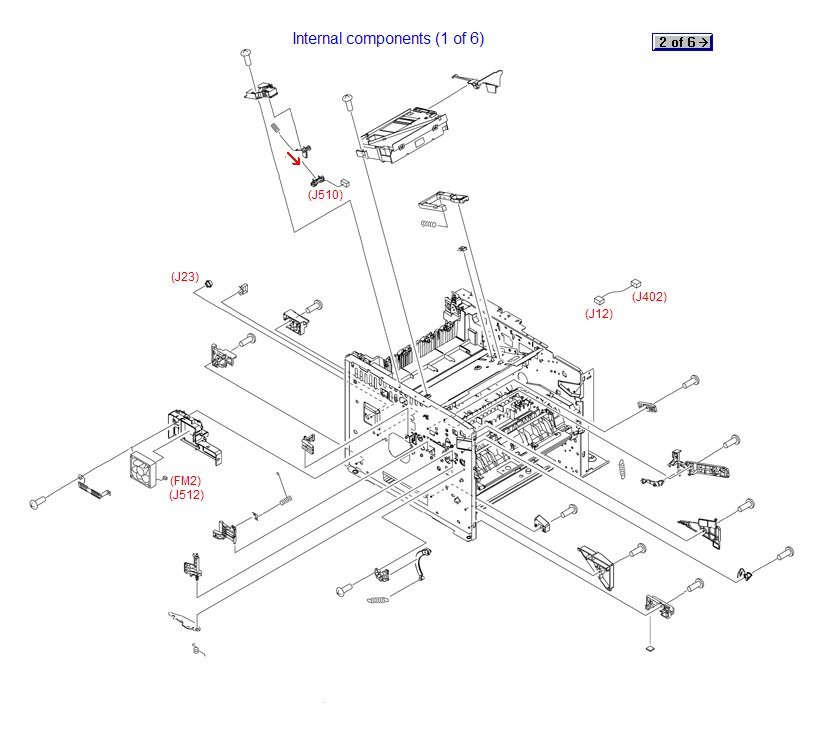 Internal components (1 of 6)

2 of 6 →

(J510)

(J23)

(J402)

(J12)

(FM2)
(J512)