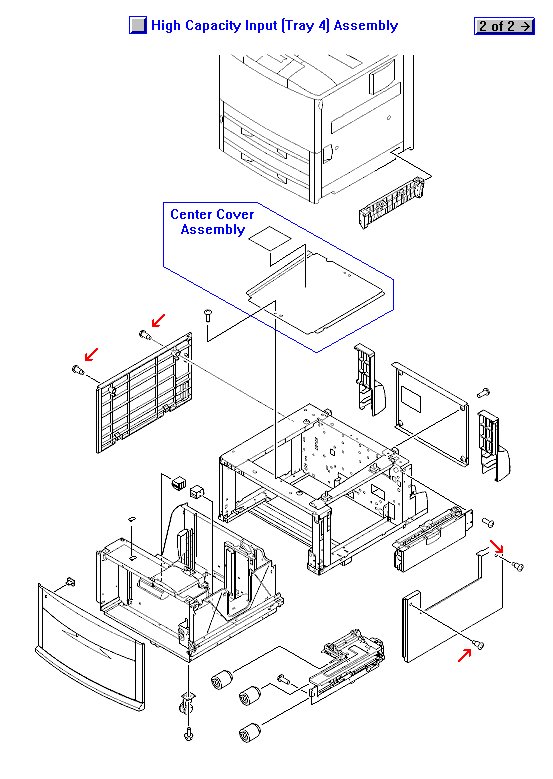 High Capacity Input (Tray 4) Assembly

2 of 2 →

Center Cover Assembly