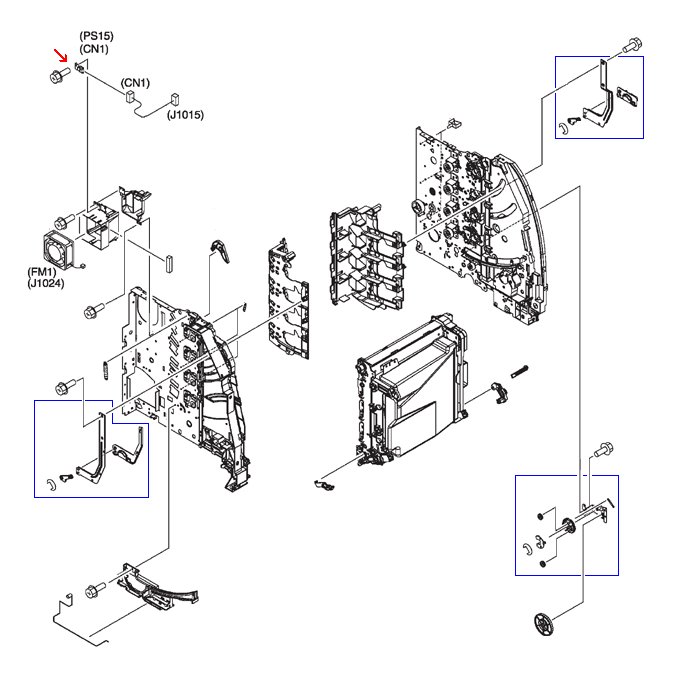 (PS15)
(CN1)

(CN1)

(J1015)

(FM1)
(J1024)