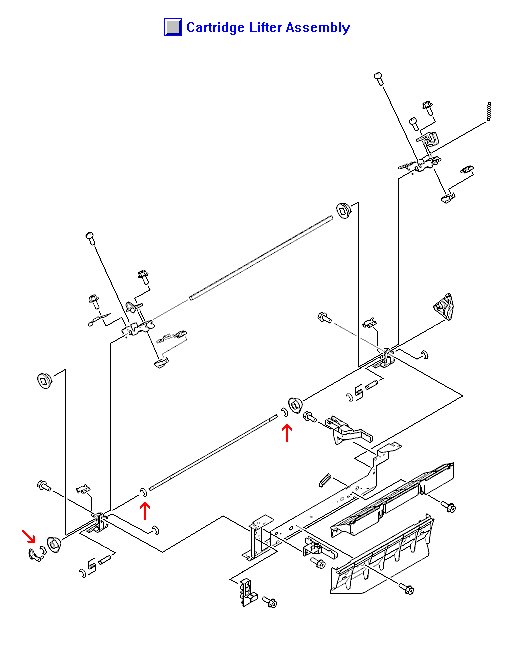 Cartridge Lifter Assembly