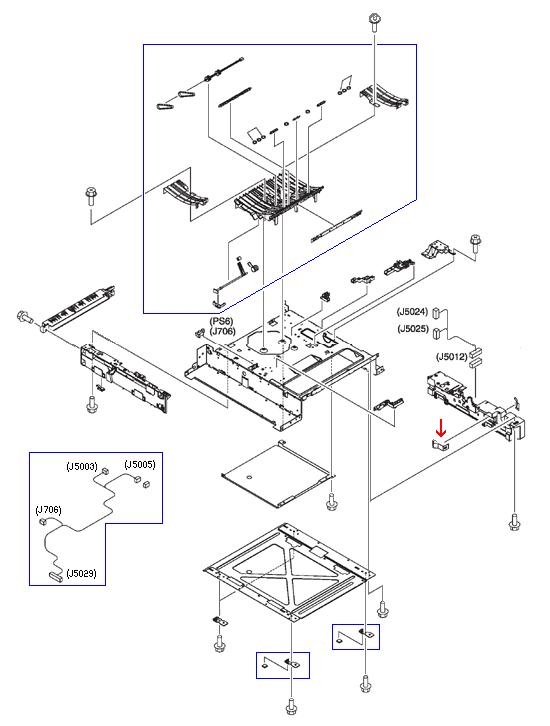 (PS6)
(J706)

(J5024)
(J5025)
(J5012)

(J5003)
(J5005)
(J706)
(J5029)