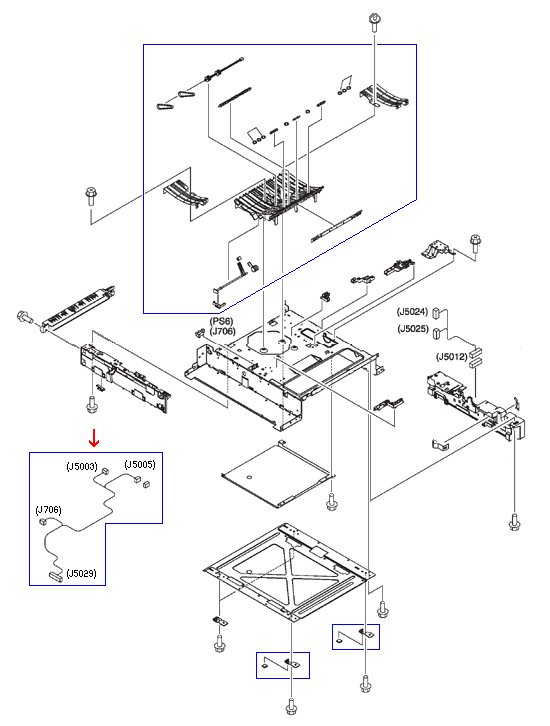 (PS6)
(J706)

(J5024)
(J5025)
(J5012)

(J5003)
(J5005)
(J706)
(J5029)