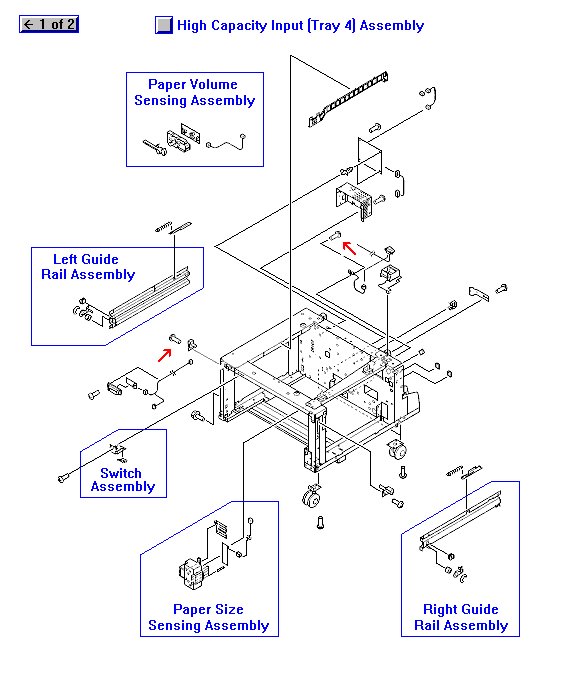 ← 1 of 2

High Capacity Input (Tray 4) Assembly

Paper Volume Sensing Assembly

Left Guide Rail Assembly

Switch Assembly

Paper Size Sensing Assembly

Right Guide Rail Assembly